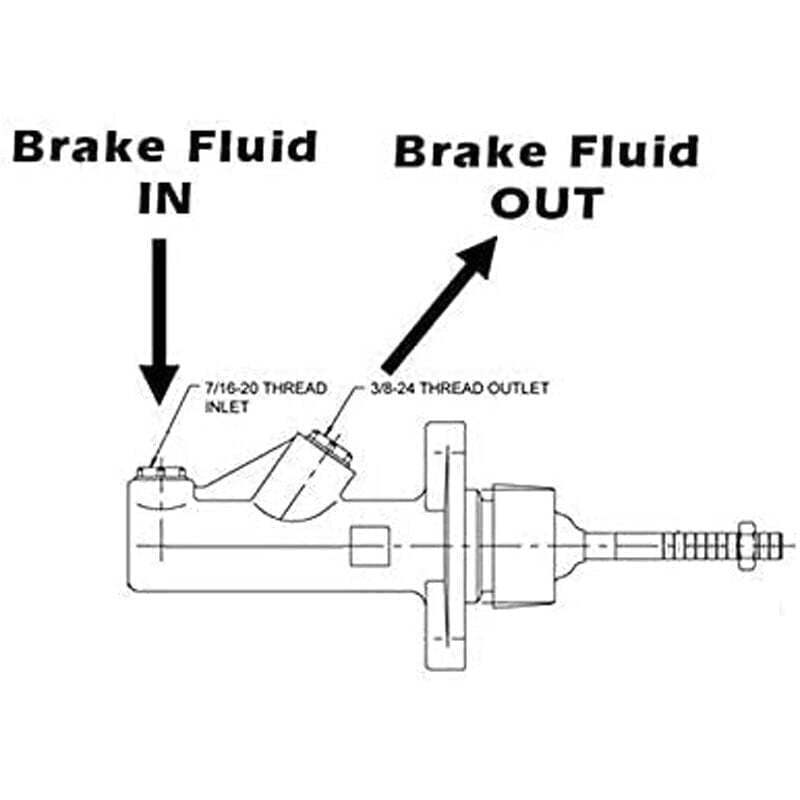 Brake Fluid
IN

Brake Fluid
OUT

7/16-20 THREAD INLET

3/8-24 THREAD OUTLET