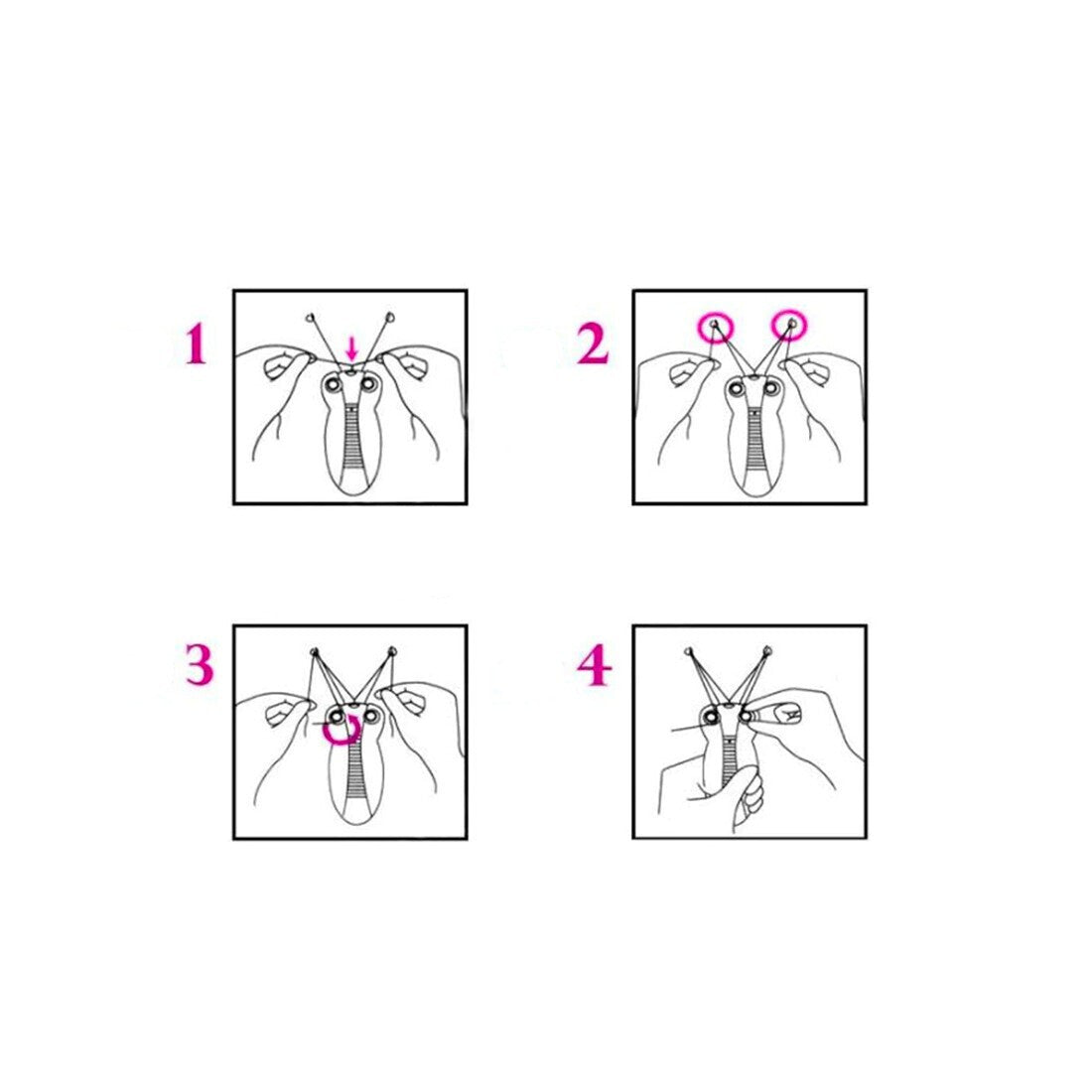 1

2

3

4